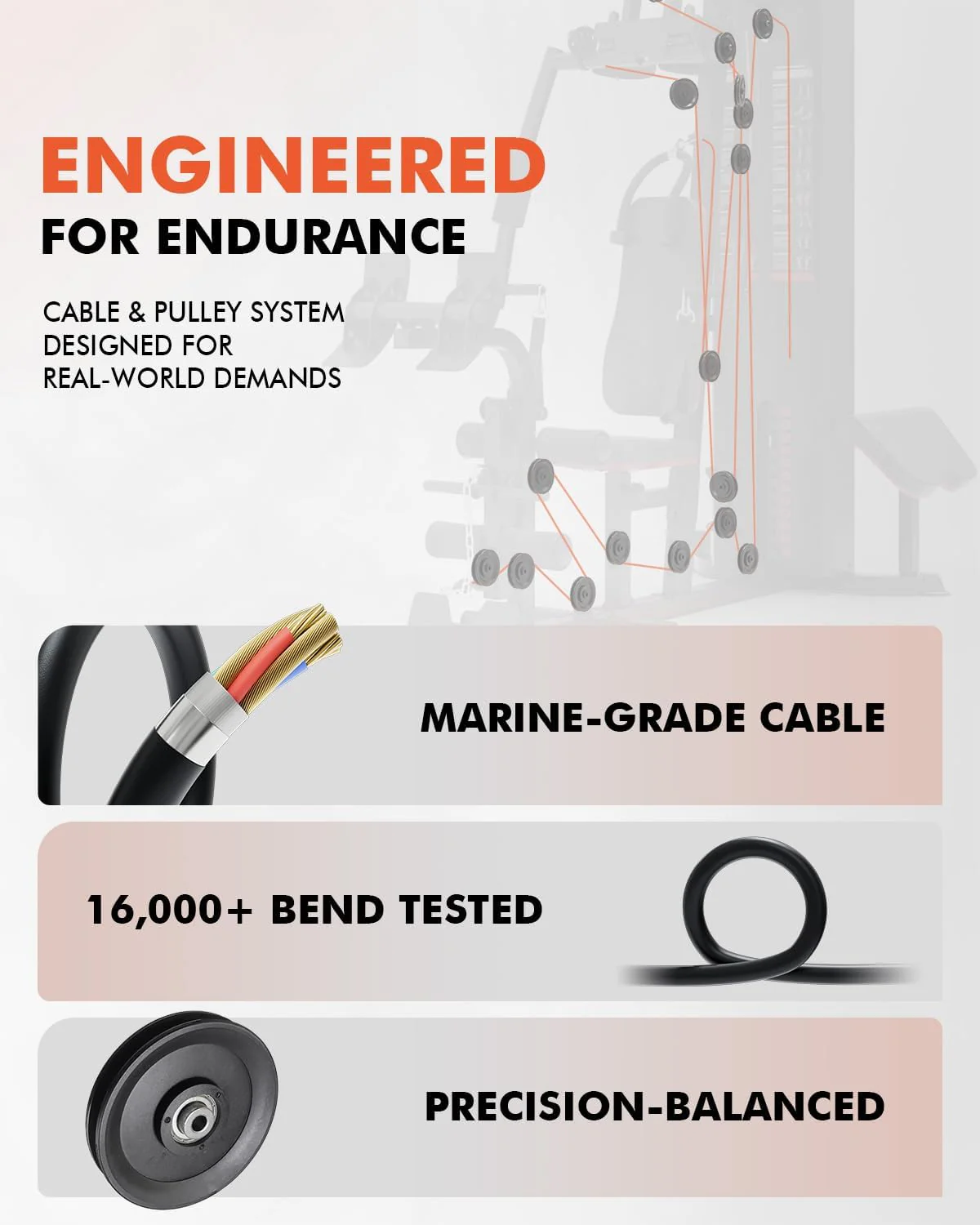 ENGINEERED
FOR ENDURANCE

CABLE & PULLEY SYSTEM DESIGNED FOR REAL-WORLD DEMANDS

MARINE-GRADE CABLE

16,000+ BEND TESTED

PRECISION-BALANCED